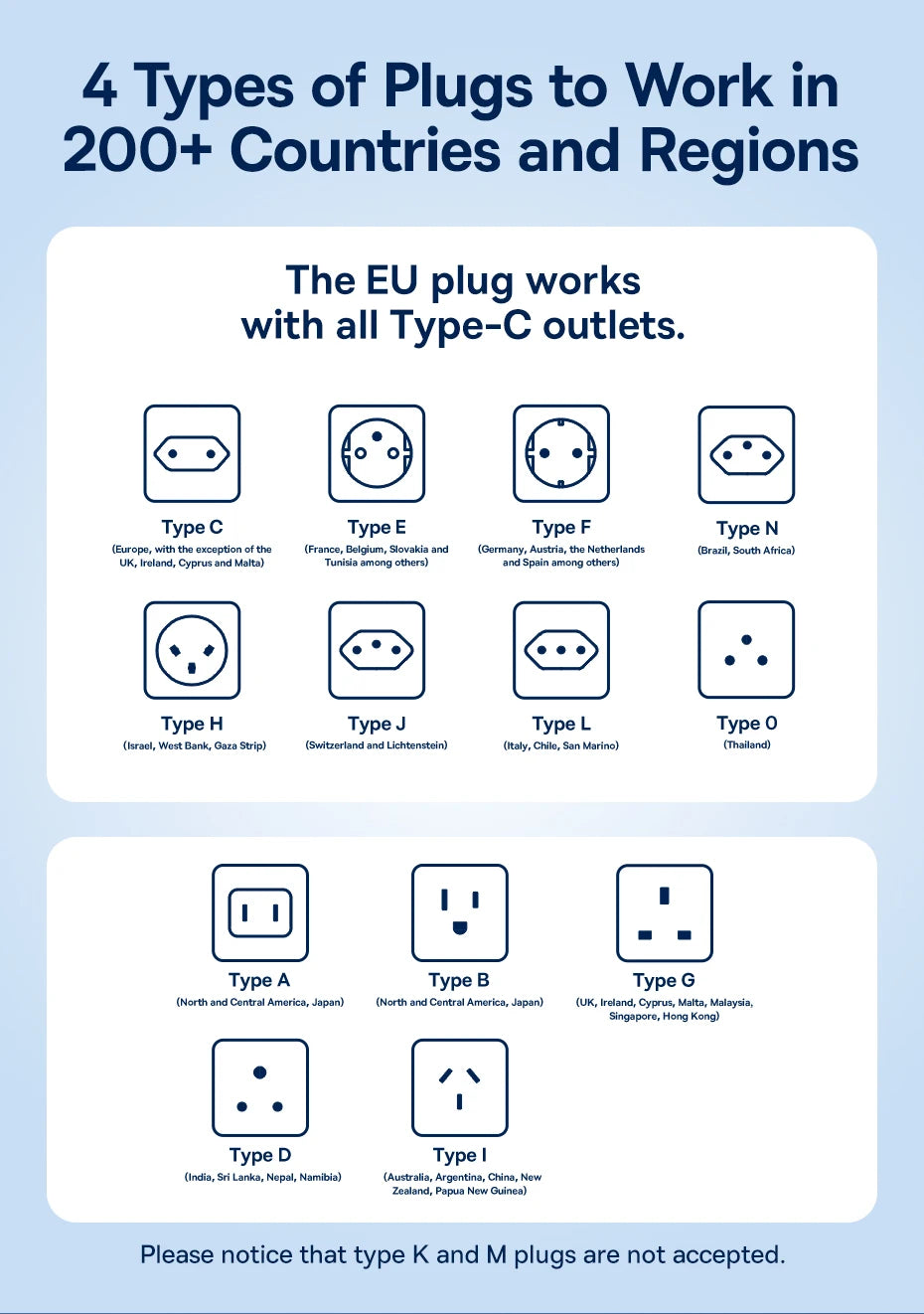 4 Types of Plugs to Work in 200+ Countries and Regions

The EU plug works with all Type-C outlets.

Type C
(Europe, with the exception of the UK, Ireland, Cyprus and Malta)

Type E
(France, Belgium, Slovakia and Tunisia among others)

Type F
(Germany, Austria, the Netherlands and Spain among others)

Type N
(Brazil, South Africa)

Type H
(Israel, West Bank, Gaza Strip)

Type J
(Switzerland and Lichtenstein)

Type L
(Italy, Chile, San Marino)

Type O
(Thailand)

Type A
(North and Central America, Japan)

Type B
(North and Central America, Japan)

Type G
(UK, Ireland, Cyprus, Malta, Malaysia, Singapore, Hong Kong)

Type D
(India, Sri Lanka, Nepal, Namibia)

Type I
(Australia, Argentina, China, New Zealand, Papua New Guinea)

Please notice that type K and M plugs are not accepted.