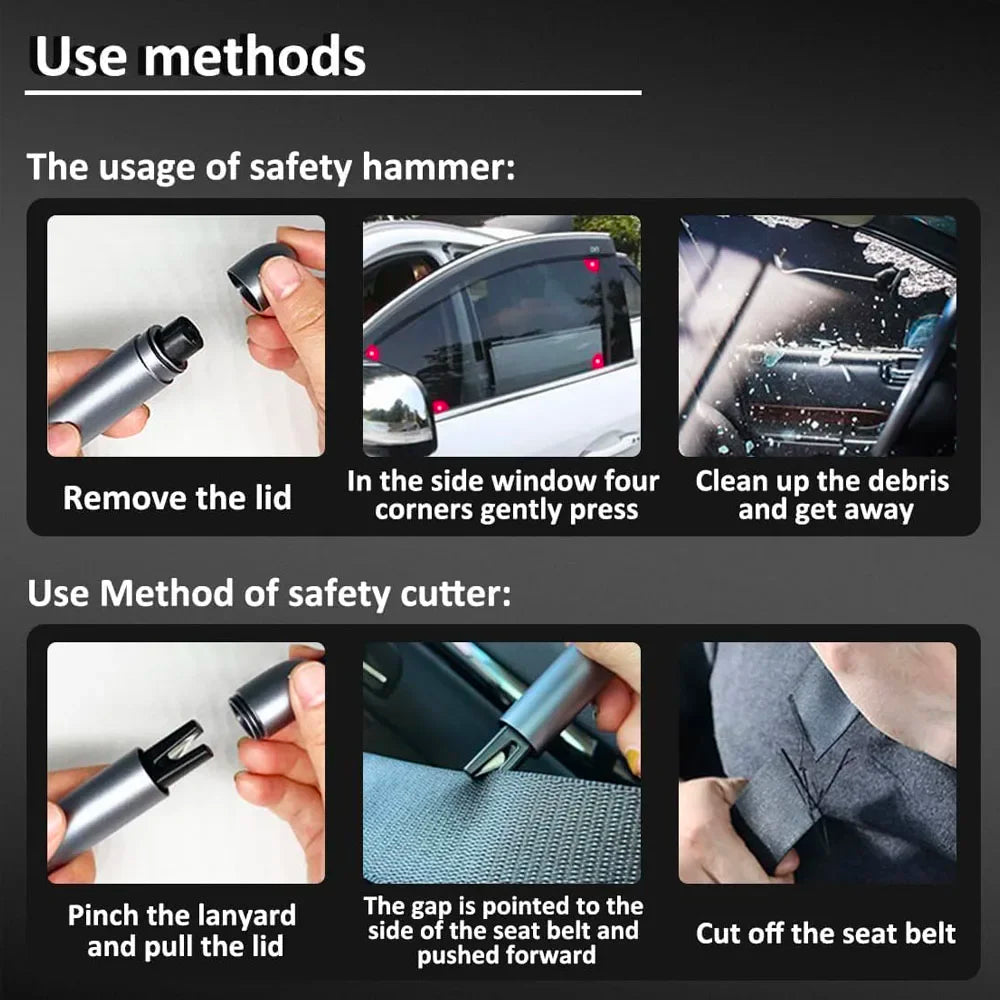 Use methods

The usage of safety hammer:

Remove the lid

In the side window four corners gently press

Clean up the debris and get away

Use Method of safety cutter:

Pinch the lanyard and pull the lid

The gap is pointed to the side of the seat belt and pushed forward

Cut off the seat belt