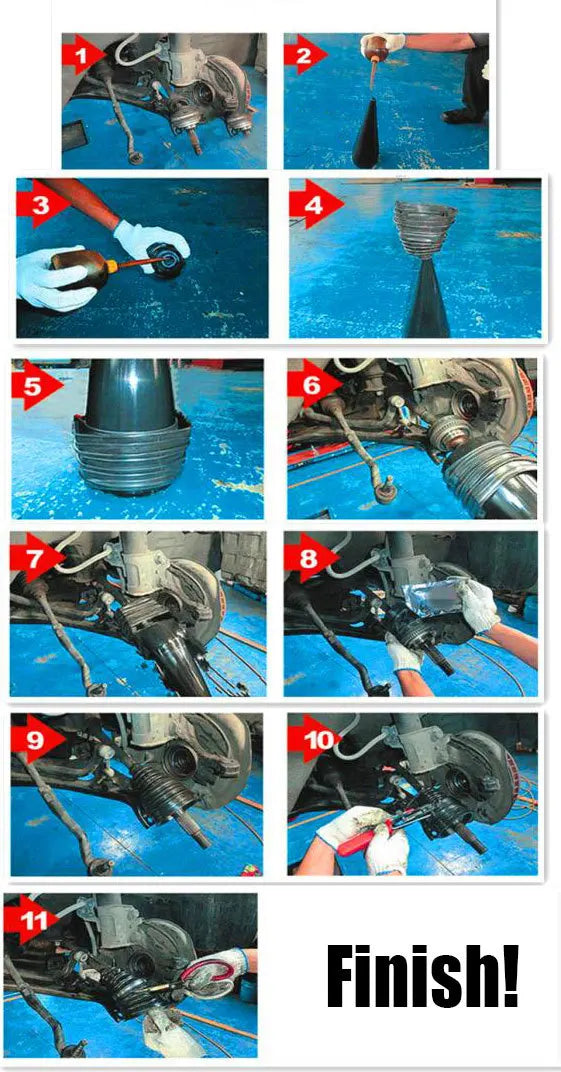 1
2
3
4
5
6
7
8
9
10
11
Finish!