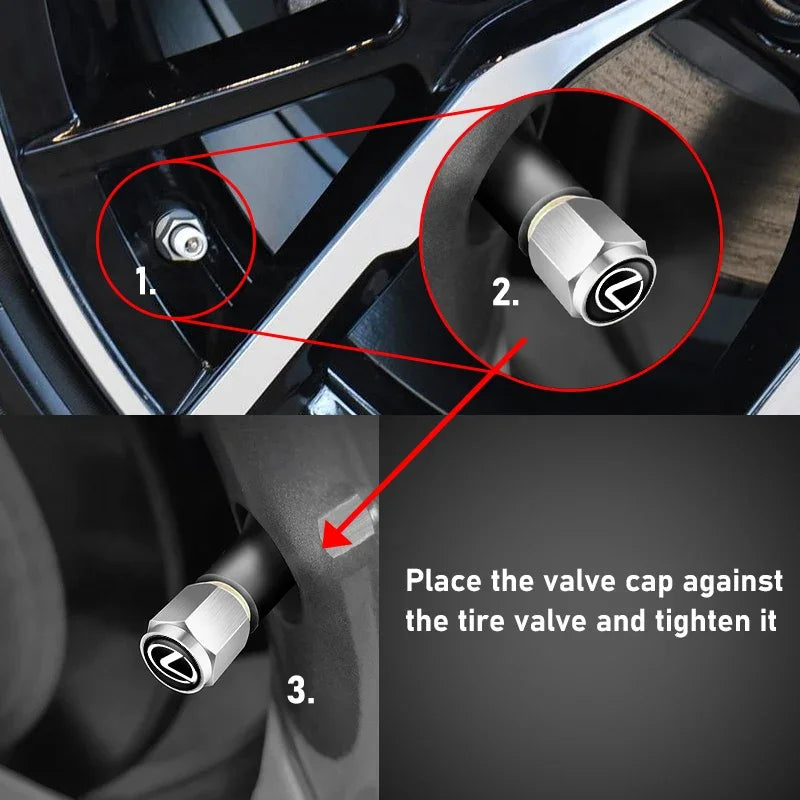 1.

2.

3.

Place the valve cap against the tire valve and tighten it