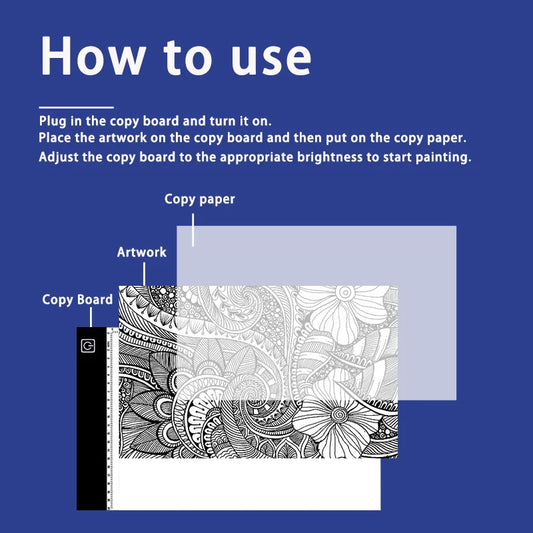 How to use

Plug in the copy board and turn it on.
Place the artwork on the copy board and then put on the copy paper.
Adjust the copy board to the appropriate brightness to start painting.

Copy paper

Artwork

Copy Board