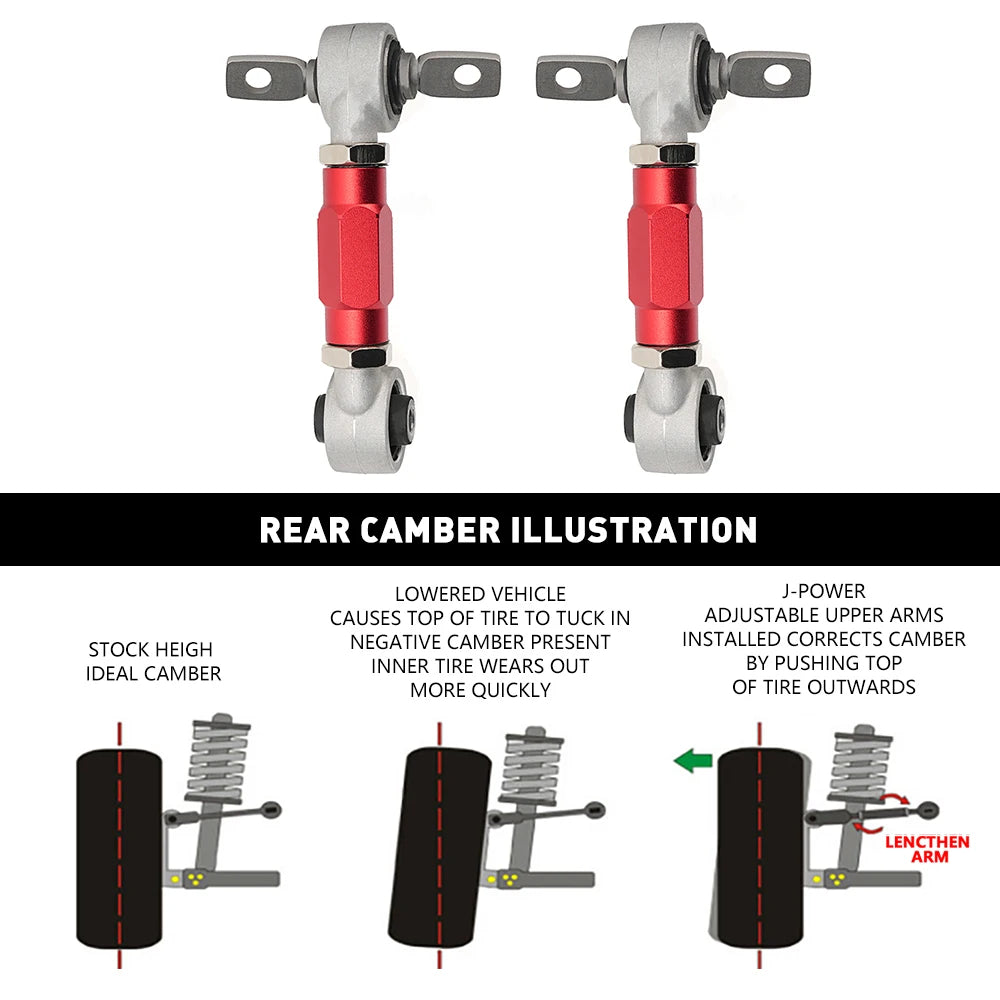 REAR CAMBER ILLUSTRATION

STOCK HEIGH
IDEAL CAMBER

LOWERED VEHICLE
CAUSES TOP OF TIRE TO TUCK IN
NEGATIVE CAMBER PRESENT
INNER TIRE WEARS OUT
MORE QUICKLY

J-POWER
ADJUSTABLE UPPER ARMS
INSTALLED CORRECTS CAMBER
BY PUSHING TOP
OF TIRE OUTWARDS

LENCTHEN
ARM