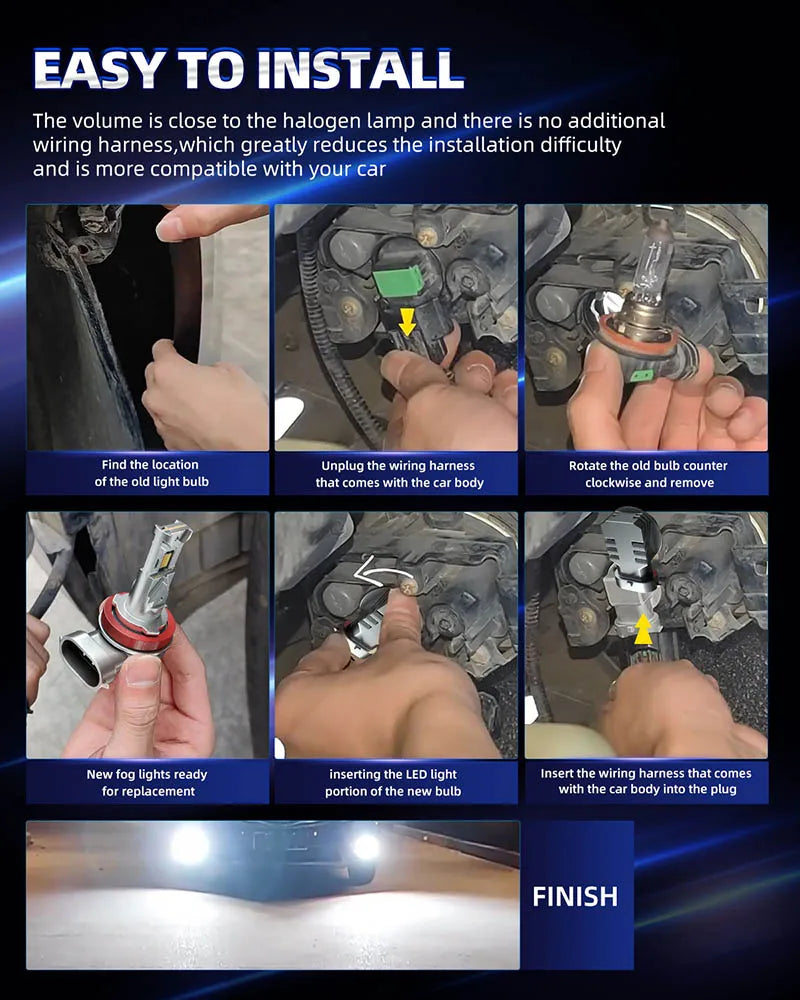 EASY TO INSTALL

The volume is close to the halogen lamp and there is no additional wiring harness,which greatly reduces the installation difficulty and is more compatible with your car

Find the location of the old light bulb

Unplug the wiring harness that comes with the car body

Rotate the old bulb counter clockwise and remove

New fog lights ready for replacement

inserting the LED light portion of the new bulb

Insert the wiring harness that comes with the car body into the plug

FINISH