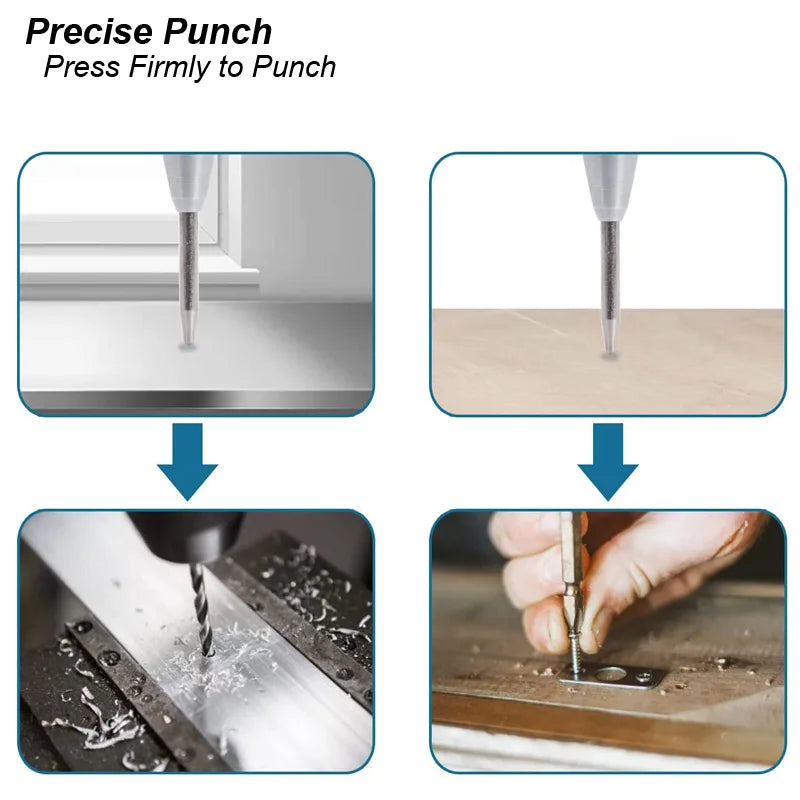 Precise Punch
Press Firmly to Punch