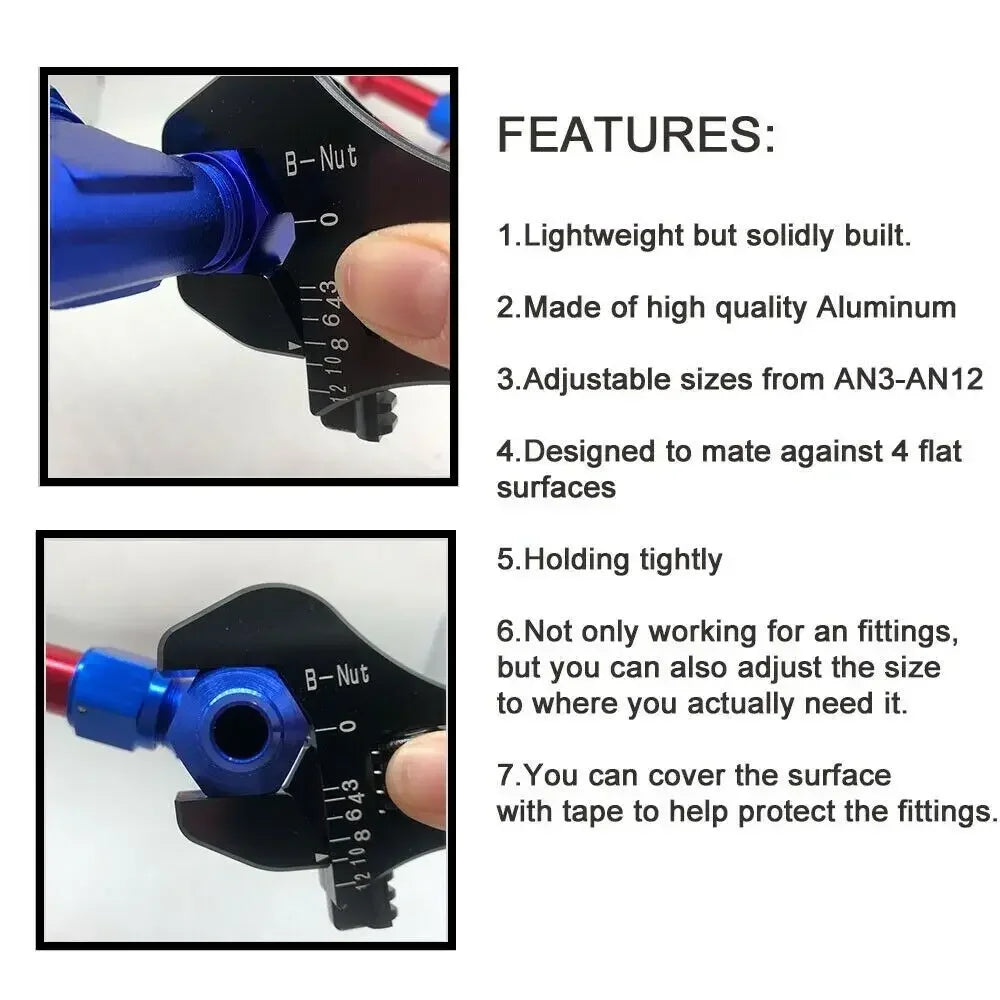 B-Nut
0
3
4
6
8
10
12

B-Nut
0
3
4
6
8
10
12

FEATURES:

1.Lightweight but solidly built.

2.Made of high quality Aluminum

3.Adjustable sizes from AN3-AN12

4.Designed to mate against 4 flat surfaces

5.Holding tightly

6.Not only working for an fittings, but you can also adjust the size to where you actually need it.

7.You can cover the surface with tape to help protect the fittings.