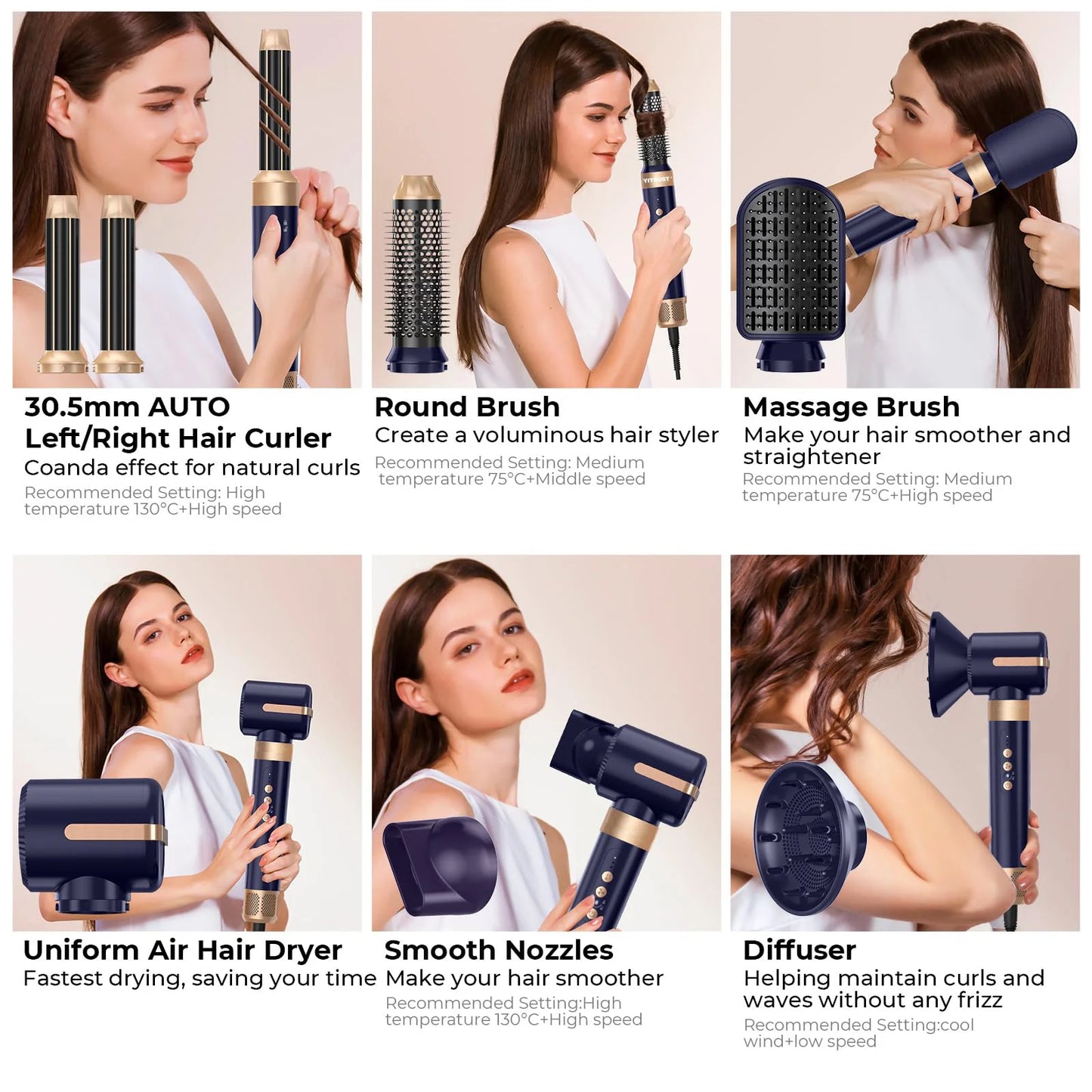 30.5mm AUTO Left/Right Hair Curler
Coanda effect for natural curls
Recommended Setting: High temperature 130°C+High speed

Round Brush
Create a voluminous hair styler
Recommended Setting: Medium temperature 75°C+Middle speed

Massage Brush
Make your hair smoother and straightener
Recommended Setting: Medium temperature 75°C+High speed

Uniform Air Hair Dryer
Fastest drying, saving your time

Smooth Nozzles
Make your hair smoother
Recommended Setting:High temperature 130°C+High speed

Diffuser
Helping maintain curls and waves without any frizz
Recommended Setting:cool wind+low speed