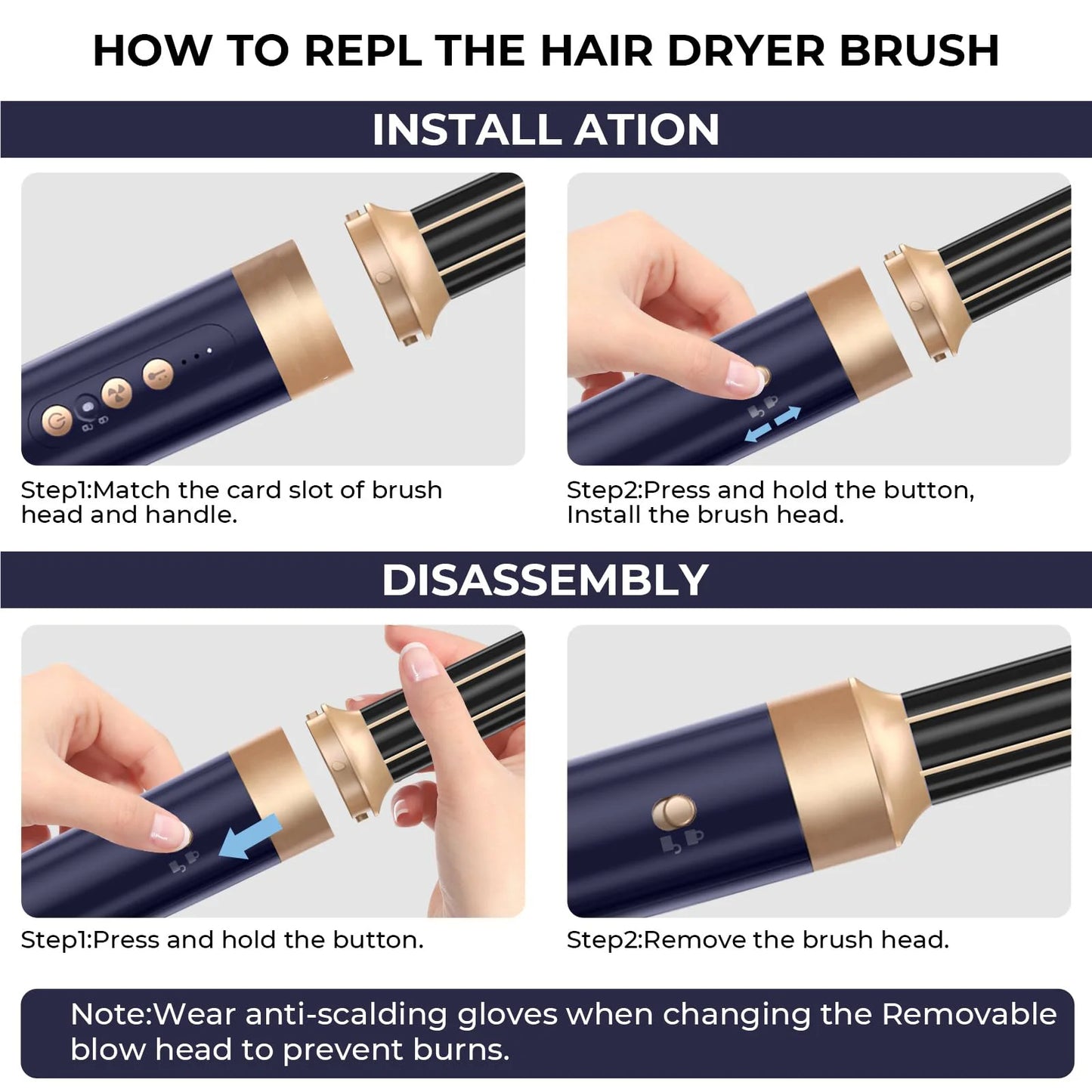 HOW TO REPL THE HAIR DRYER BRUSH

INSTALL ATION

Step1:Match the card slot of brush head and handle.

Step2:Press and hold the button, Install the brush head.

DISASSEMBLY

Step1:Press and hold the button.

Step2:Remove the brush head.

Note:Wear anti-scalding gloves when changing the Removable blow head to prevent burns.