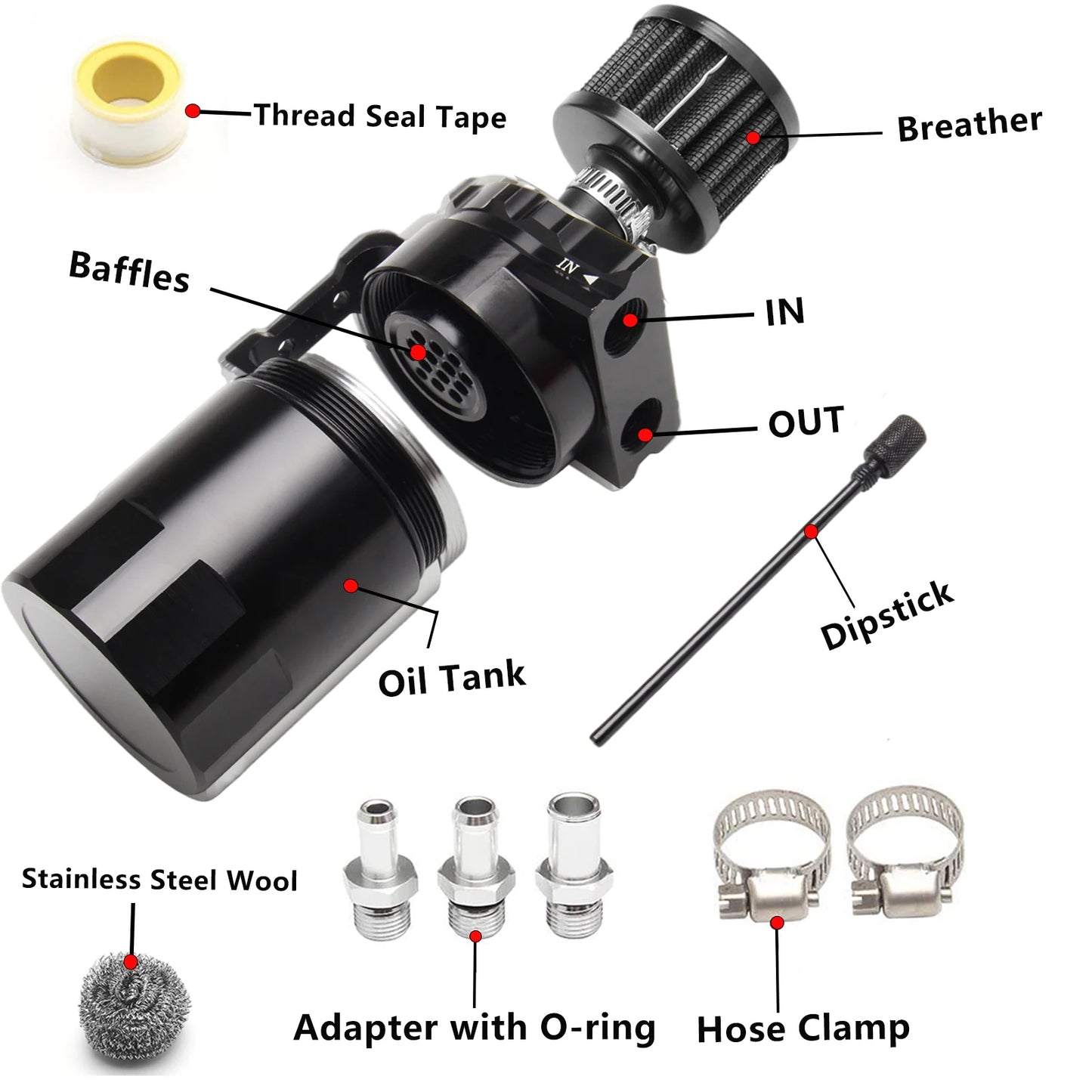 Thread Seal Tape

Breather

Baffles

IN

IN

OUT

Dipstick

Oil Tank

Stainless Steel Wool

Adapter with O-ring

Hose Clamp