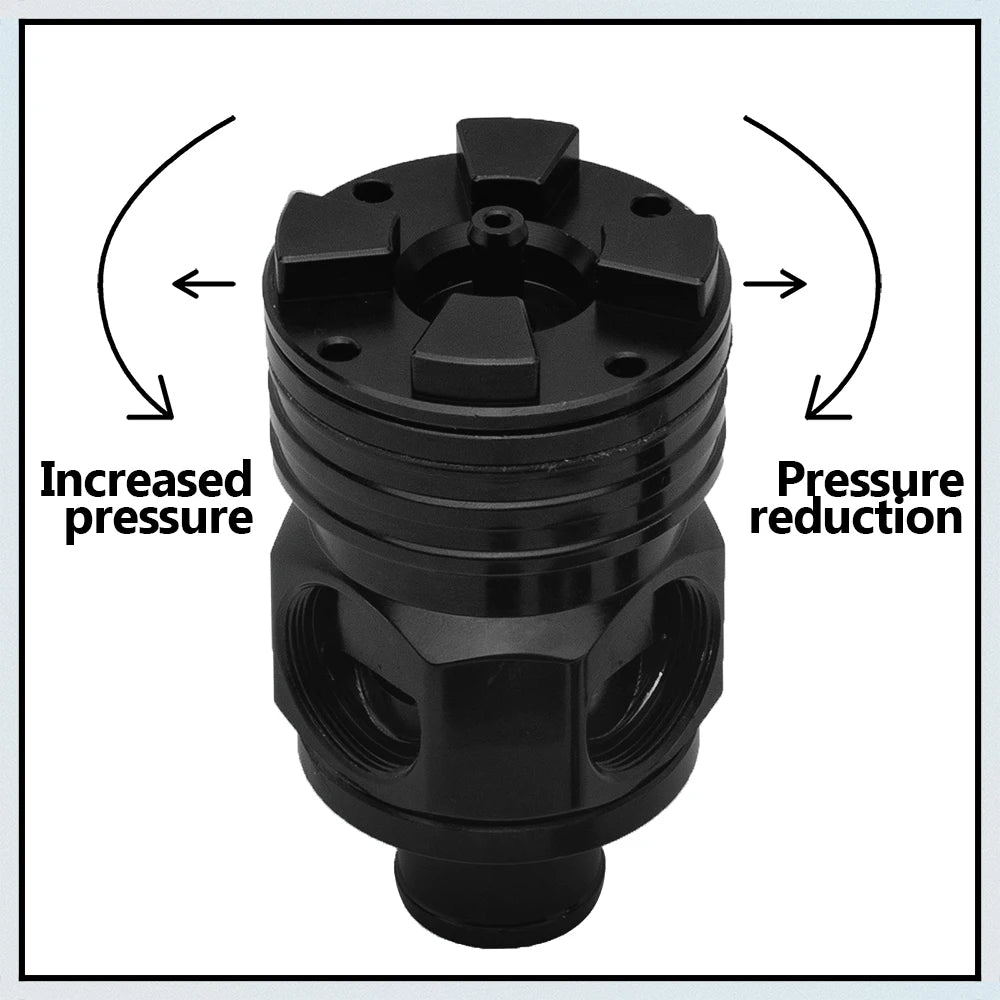 Increased pressure

Pressure reduction