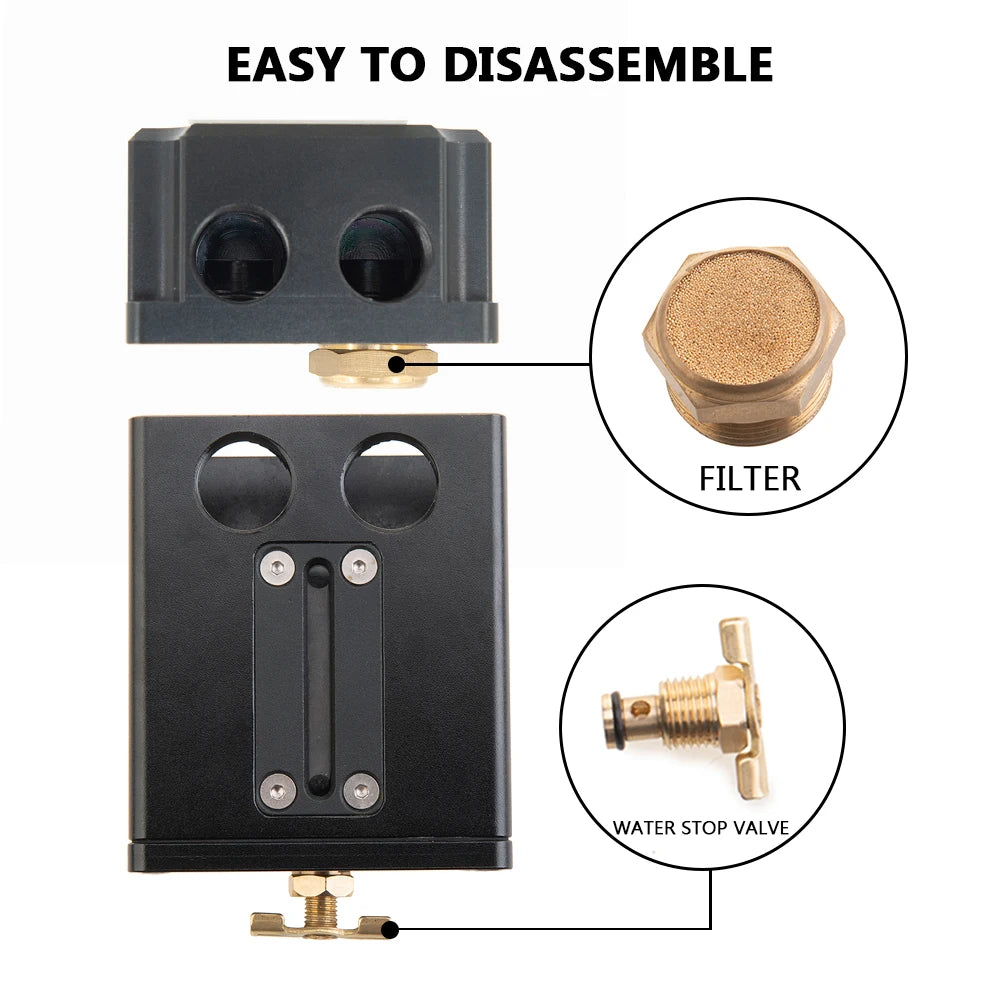 EASY TO DISASSEMBLE

FILTER

WATER STOP VALVE